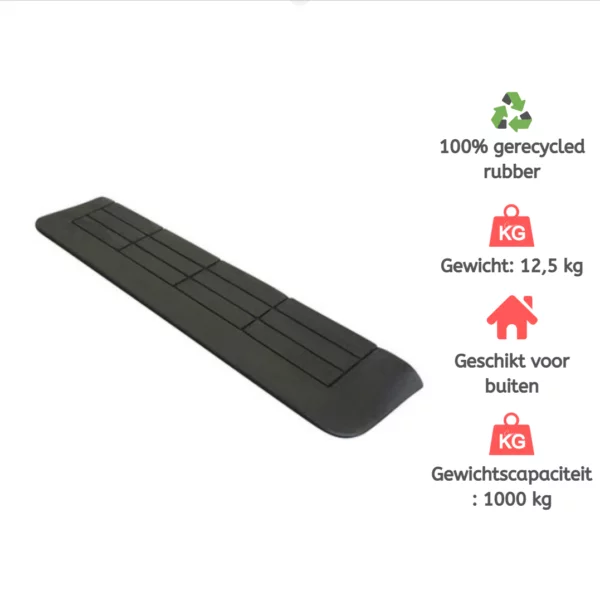 100% gerecycled rubber

KG

Gewicht: 12,5 kg

Geschikt voor buiten

KG

Gewichtscapaciteit : 1000 kg